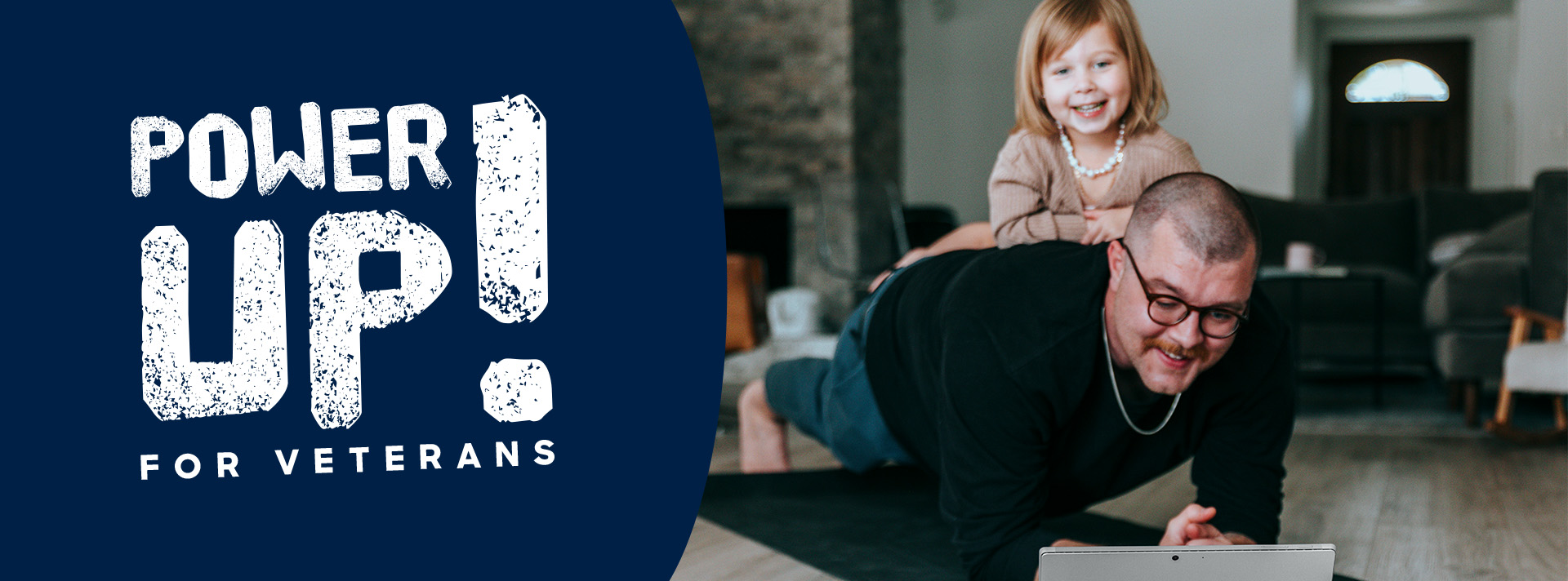 POWER UP!
FOR VETERANS